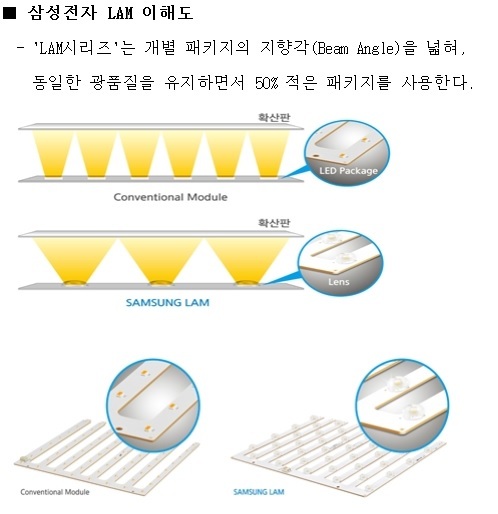 ■ 삼성전자 LAM 이해도

- 'LAM시리즈'는 개별 패키지의 지향각(Beam Angle)을 넓혀, 동일한 광품질을 유지하면서 50% 적은 패키지를 사용한다.

확산판

LED Package

Conventional Module

확산판

Lens

SAMSUNG LAM

Conventional Module

SAMSUNG LAM